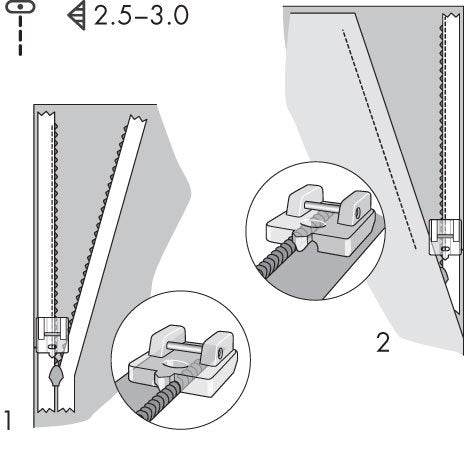 2.5–3.0

1

2