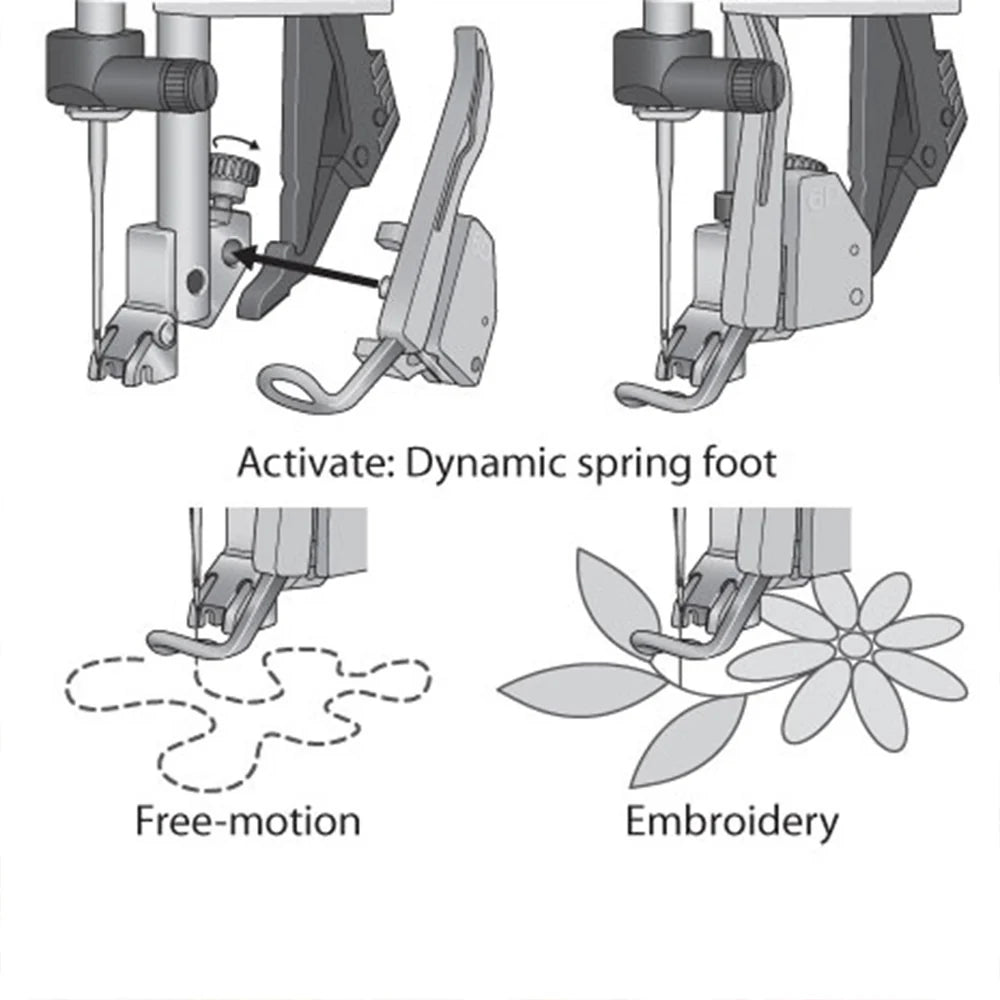 Activate: Dynamic spring foot

Free-motion

Embroidery